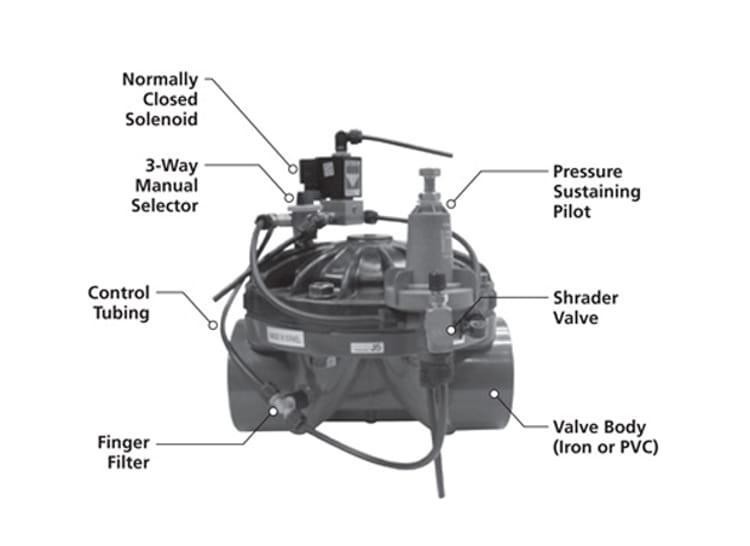 Normally Closed Solenoid

3-Way Manual Selector

Control Tubing

Finger Filter

Pressure Sustaining Pilot

Shrader Valve

Valve Body (Iron or PVC)