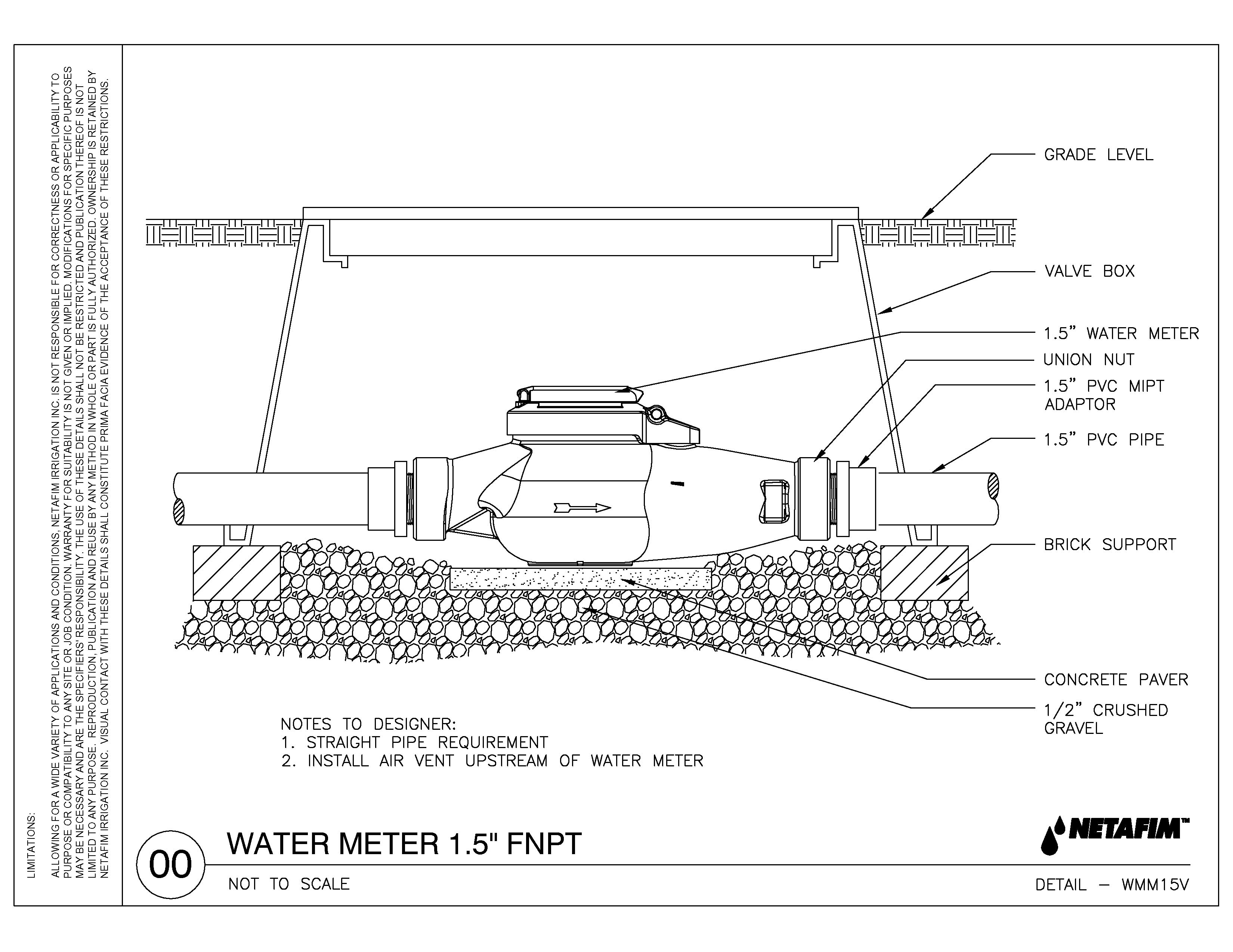 LIMITATIONS:

ALLOWING FOR A WIDE VARIETY OF APPLICATIONS AND CONDITIONS, NETAFIM IRRIGATION INC. IS NOT RESPONSIBLE FOR CORRECTNESS OR APPLICABILITY TO PURPOSE OR COMPATIBILITY TO ANY SITE OR JOB CONDITION. WARRANTY FOR SUITABILITY IS NOT GIVEN OR IMPLIED. MODIFICATIONS FOR SPECIFIC PURPOSES MAY BE NECESSARY AND ARE THE SPECIFIERS' RESPONSIBILITY. THE USE OF THESE DETAILS SHALL NOT BE RESTRICTED AND PUBLICATION THEREOF IS NOT LIMITED TO ANY PURPOSE. REPRODUCTION, PUBLICATION AND REUSE BY ANY METHOD IN WHOLE OR PART IS FULLY AUTHORIZED. OWNERSHIP IS RETAINED BY NETAFIM IRRIGATION INC. VISUAL CONTACT WITH THESE DETAILS SHALL CONSTITUTE PRIMA FACIA EVIDENCE OF THE ACCEPTANCE OF THESE RESTRICTIONS.

GRADE LEVEL

VALVE BOX

1.5" WATER METER

UNION NUT

1.5" PVC MIPT ADAPTOR

1.5" PVC PIPE

BRICK SUPPORT

CONCRETE PAVER

1/2" CRUSHED GRAVEL

NOTES TO DESIGNER:
1. STRAIGHT PIPE REQUIREMENT
2. INSTALL AIR VENT UPSTREAM OF WATER METER

00

WATER METER 1.5" FNPT

NOT TO SCALE

NETAFIM™

DETAIL — WMM15V