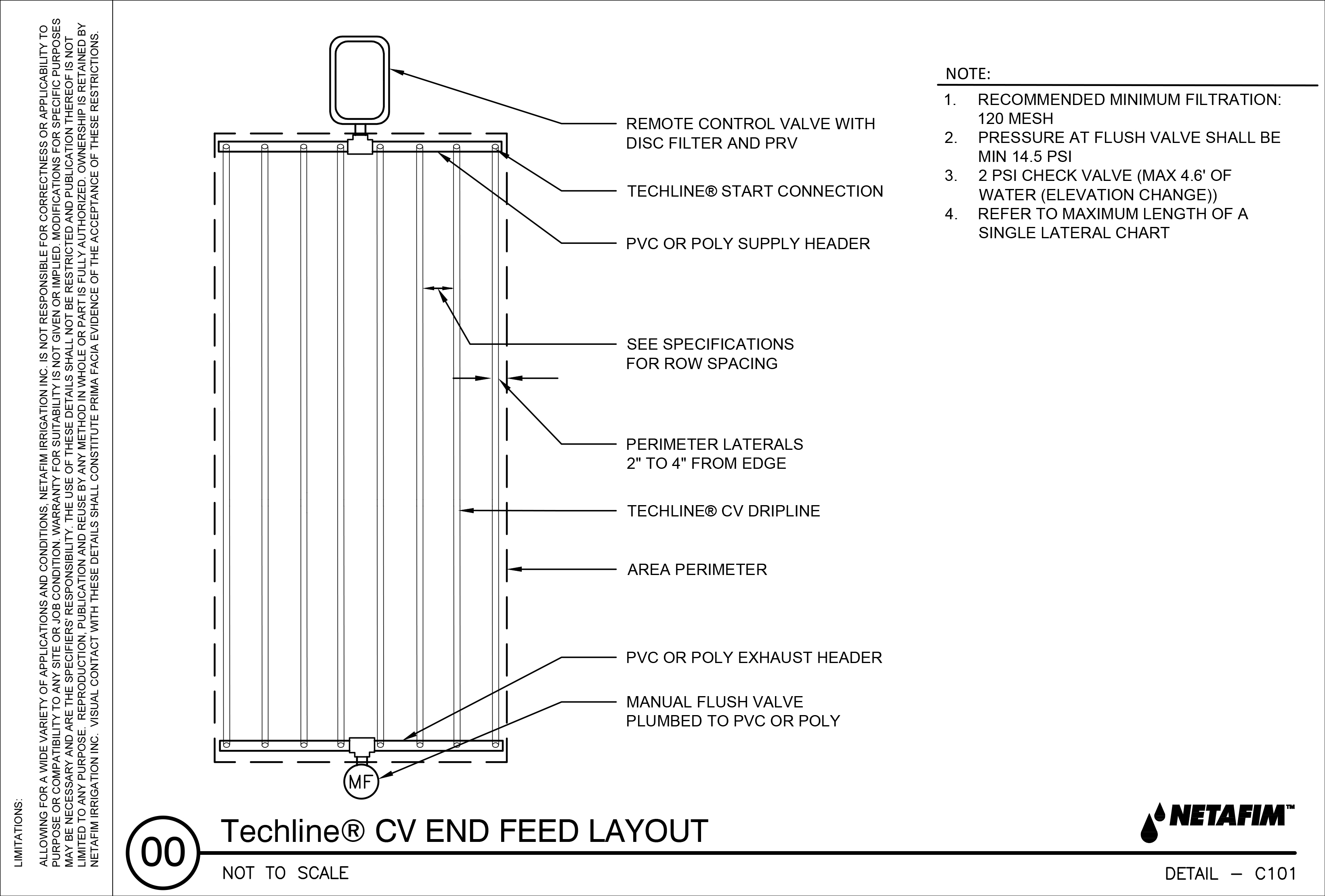 LIMITATIONS:

ALLOWING FOR A WIDE VARIETY OF APPLICATIONS AND CONDITIONS, NETAFIM IRRIGATION INC. IS NOT RESPONSIBLE FOR CORRECTNESS OR APPLICABILITY TO PURPOSE OR COMPATIBILITY TO ANY SITE OR JOB CONDITION. WARRANTY FOR SUITABILITY IS NOT GIVEN OR IMPLIED. MODIFICATIONS FOR SPECIFIC PURPOSES MAY BE NECESSARY AND ARE THE SPECIFIERS' RESPONSIBILITY. THE USE OF THESE DETAILS SHALL NOT BE RESTRICTED AND PUBLICATION THEREOF IS NOT LIMITED TO ANY PURPOSE. REPRODUCTION, PUBLICATION AND REUSE BY ANY METHOD IN WHOLE OR PART IS FULLY AUTHORIZED. OWNERSHIP IS RETAINED BY NETAFIM IRRIGATION INC. VISUAL CONTACT WITH THESE DETAILS SHALL CONSTITUTE PRIMA FACIA EVIDENCE OF THE ACCEPTANCE OF THESE RESTRICTIONS.

REMOTE CONTROL VALVE WITH DISC FILTER AND PRV

TECHLINE® START CONNECTION

PVC OR POLY SUPPLY HEADER

SEE SPECIFICATIONS FOR ROW SPACING

PERIMETER LATERALS 2" TO 4" FROM EDGE

TECHLINE® CV DRIPLINE

AREA PERIMETER

PVC OR POLY EXHAUST HEADER

MANUAL FLUSH VALVE PLUMBED TO PVC OR POLY

MF

NOTE:
1. RECOMMENDED MINIMUM FILTRATION: 120 MESH
2. PRESSURE AT FLUSH VALVE SHALL BE MIN 14.5 PSI
3. 2 PSI CHECK VALVE (MAX 4.6' OF WATER (ELEVATION CHANGE))
4. REFER TO MAXIMUM LENGTH OF A SINGLE LATERAL CHART

00

Techline® CV END FEED LAYOUT

NOT TO SCALE

NETAFIM™

DETAIL — C101