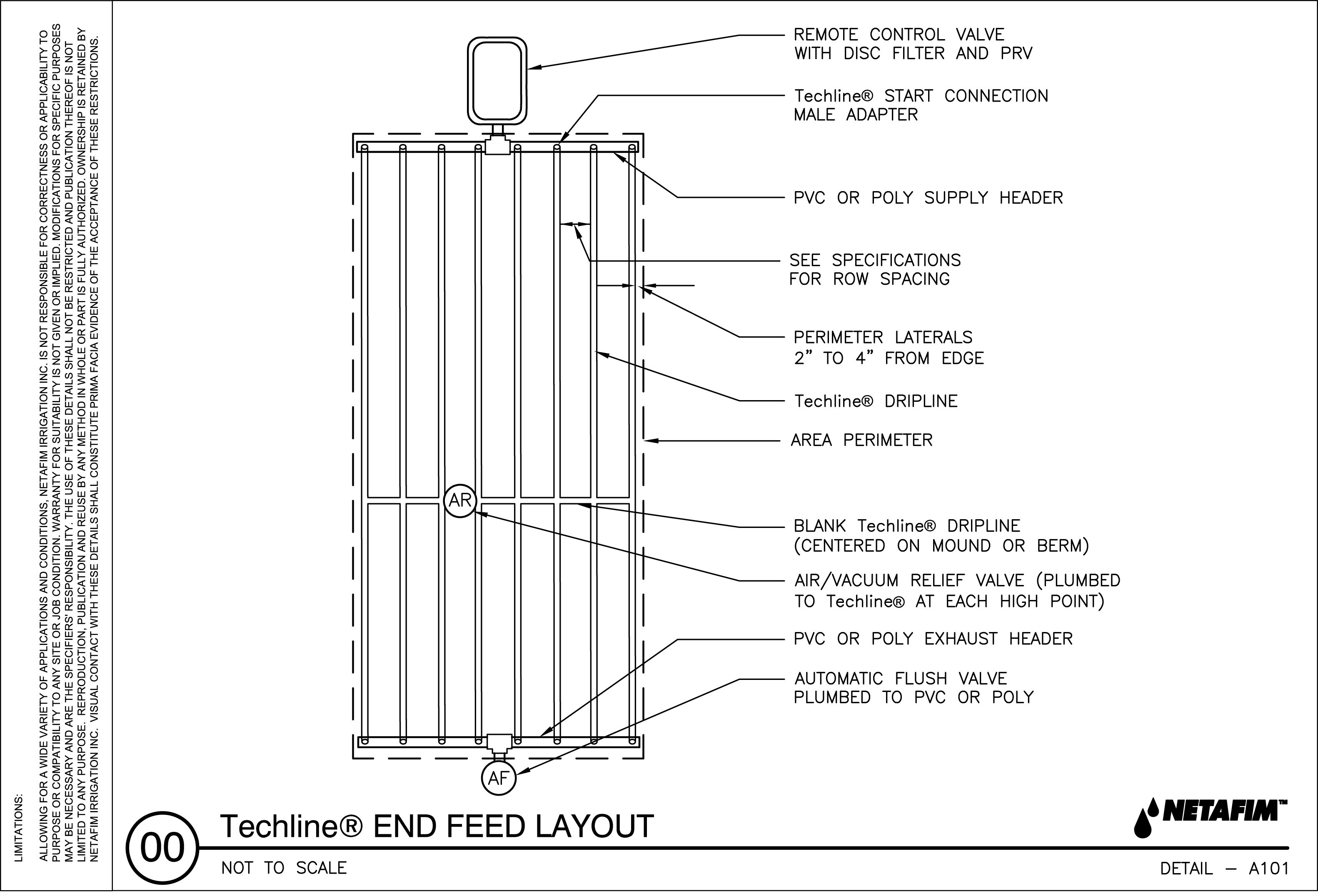 LIMITATIONS:

ALLOWING FOR A WIDE VARIETY OF APPLICATIONS AND CONDITIONS, NETAFIM IRRIGATION INC. IS NOT RESPONSIBLE FOR CORRECTNESS OR APPLICABILITY TO PURPOSE OR COMPATIBILITY TO ANY SITE OR JOB CONDITION. WARRANTY FOR SUITABILITY IS NOT GIVEN OR IMPLIED. MODIFICATIONS FOR SPECIFIC PURPOSES MAY BE NECESSARY AND ARE THE SPECIFIERS' RESPONSIBILITY. THE USE OF THESE DETAILS SHALL NOT BE RESTRICTED AND PUBLICATION THEREOF IS NOT LIMITED TO ANY PURPOSE. REPRODUCTION, PUBLICATION AND REUSE BY ANY METHOD IN WHOLE OR PART IS FULLY AUTHORIZED. OWNERSHIP IS RETAINED BY NETAFIM IRRIGATION INC. VISUAL CONTACT WITH THESE DETAILS SHALL CONSTITUTE PRIMA FACIA EVIDENCE OF THE ACCEPTANCE OF THESE RESTRICTIONS.

REMOTE CONTROL VALVE WITH DISC FILTER AND PRV

Techline® START CONNECTION MALE ADAPTER

PVC OR POLY SUPPLY HEADER

SEE SPECIFICATIONS FOR ROW SPACING

PERIMETER LATERALS 2" TO 4" FROM EDGE

Techline® DRIPLINE

AREA PERIMETER

AR

BLANK Techline® DRIPLINE (CENTERED ON MOUND OR BERM)

AIR/VACUUM RELIEF VALVE (PLUMBED TO Techline® AT EACH HIGH POINT)

PVC OR POLY EXHAUST HEADER

AUTOMATIC FLUSH VALVE PLUMBED TO PVC OR POLY

AF

00

Techline® END FEED LAYOUT

NOT TO SCALE

NETAFIM™

DETAIL — A101