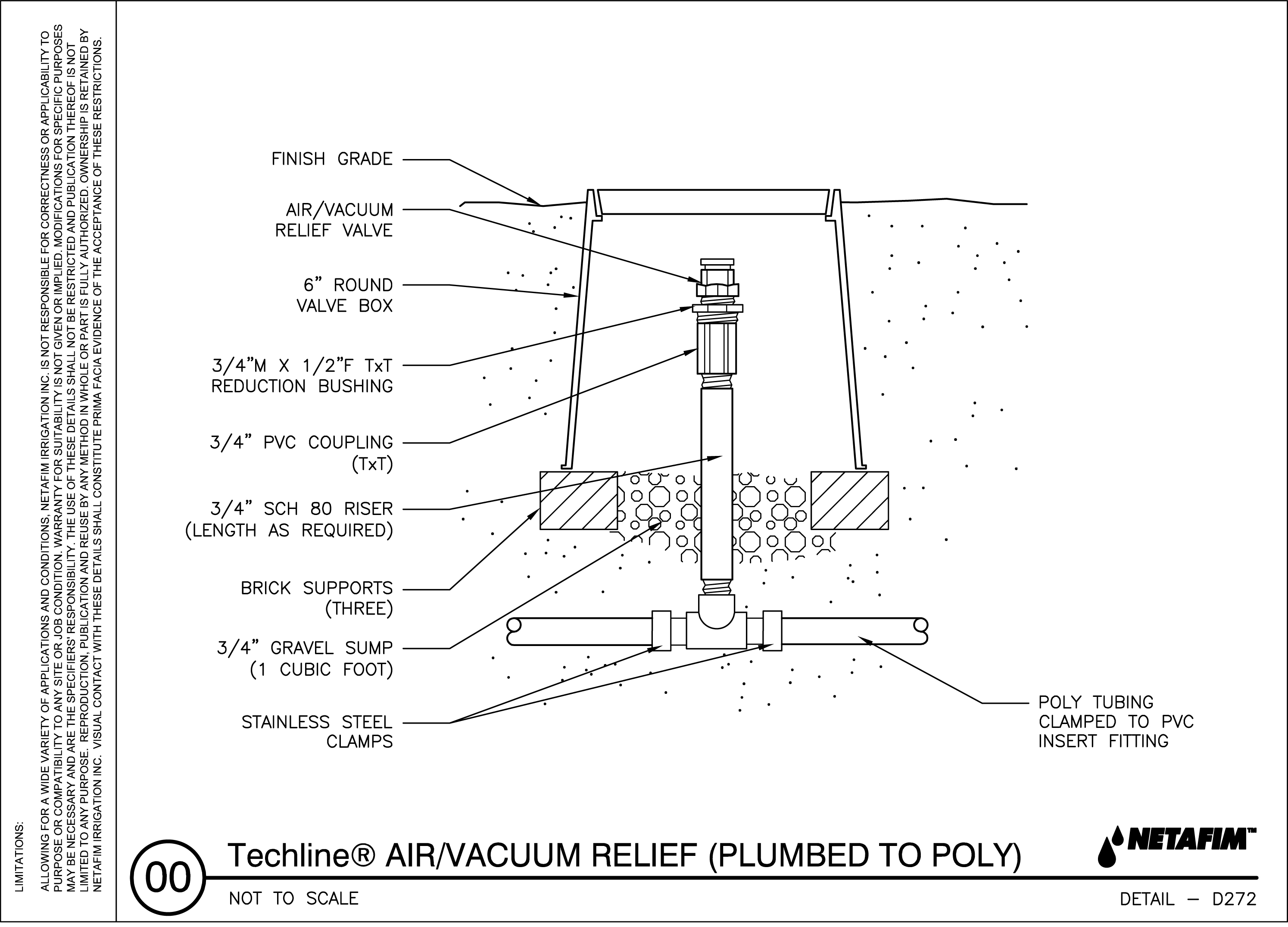 LIMITATIONS:

ALLOWING FOR A WIDE VARIETY OF APPLICATIONS AND CONDITIONS, NETAFIM IRRIGATION INC. IS NOT RESPONSIBLE FOR CORRECTNESS OR APPLICABILITY TO PURPOSE OR COMPATIBILITY TO ANY SITE OR JOB CONDITION. WARRANTY FOR SUITABILITY IS NOT GIVEN OR IMPLIED. MODIFICATIONS FOR SPECIFIC PURPOSES MAY BE NECESSARY AND ARE THE SPECIFIERS' RESPONSIBILITY. THE USE OF THESE DETAILS SHALL NOT BE RESTRICTED AND PUBLICATION THEREOF IS NOT LIMITED TO ANY PURPOSE. REPRODUCTION, PUBLICATION AND REUSE BY ANY METHOD IN WHOLE OR PART IS FULLY AUTHORIZED. OWNERSHIP IS RETAINED BY NETAFIM IRRIGATION INC. VISUAL CONTACT WITH THESE DETAILS SHALL CONSTITUTE PRIMA FACIA EVIDENCE OF THE ACCEPTANCE OF THESE RESTRICTIONS.

FINISH GRADE

AIR/VACUUM RELIEF VALVE

6" ROUND VALVE BOX

3/4"M X 1/2"F TxT REDUCTION BUSHING

3/4" PVC COUPLING (TxT)

3/4" SCH 80 RISER (LENGTH AS REQUIRED)

BRICK SUPPORTS (THREE)

3/4" GRAVEL SUMP (1 CUBIC FOOT)

STAINLESS STEEL CLAMPS

POLY TUBING CLAMPED TO PVC INSERT FITTING

00

Techline® AIR/VACUUM RELIEF (PLUMBED TO POLY)

NETAFIM™

NOT TO SCALE

DETAIL — D272