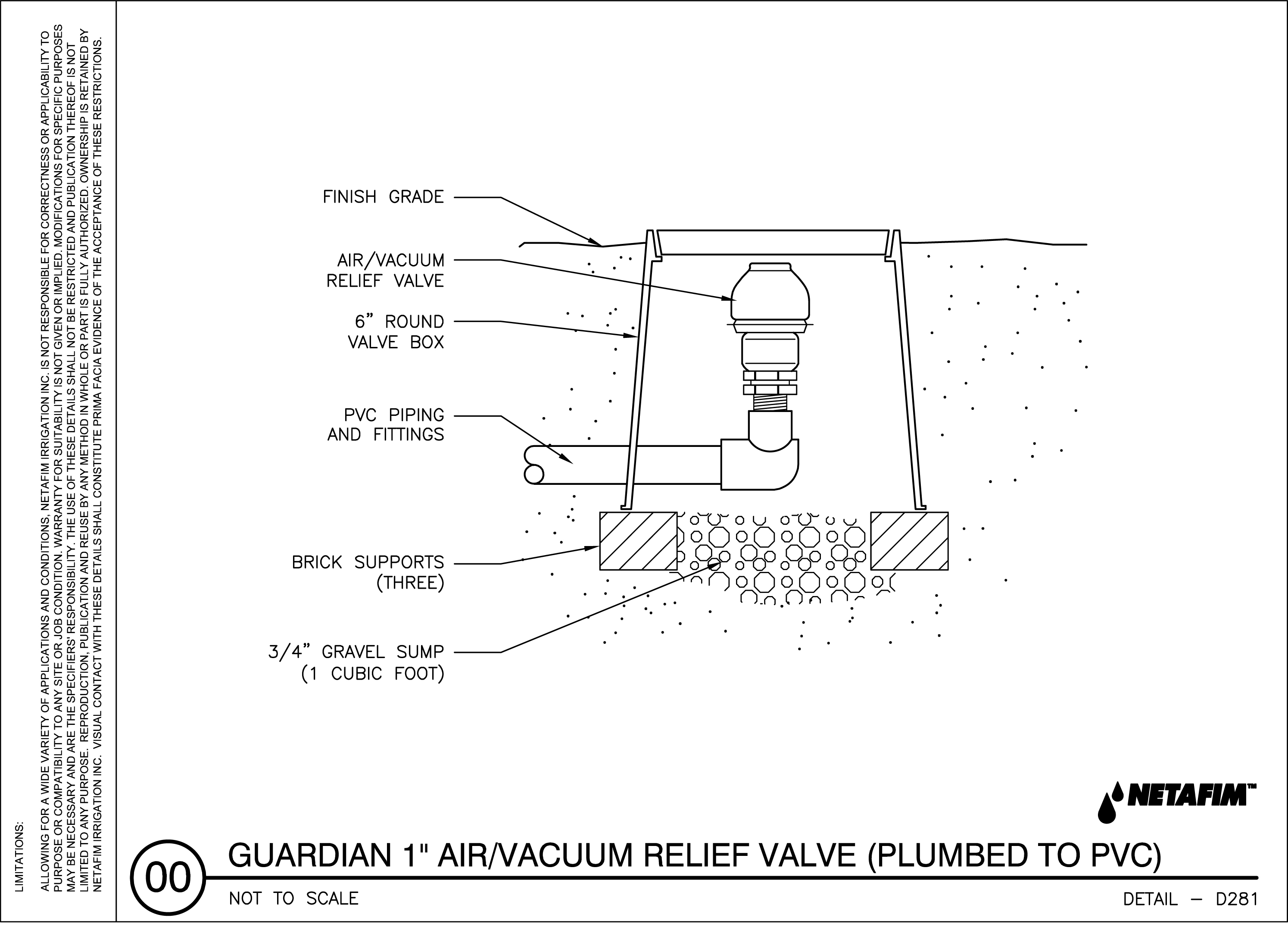 LIMITATIONS:

ALLOWING FOR A WIDE VARIETY OF APPLICATIONS AND CONDITIONS, NETAFIM IRRIGATION INC. IS NOT RESPONSIBLE FOR CORRECTNESS OR APPLICABILITY TO PURPOSE OR COMPATIBILITY TO ANY SITE OR JOB CONDITION. WARRANTY FOR SUITABILITY IS NOT GIVEN OR IMPLIED. MODIFICATIONS FOR SPECIFIC PURPOSES MAY BE NECESSARY AND ARE THE SPECIFIERS' RESPONSIBILITY. THE USE OF THESE DETAILS SHALL NOT BE RESTRICTED AND PUBLICATION THEREOF IS NOT LIMITED TO ANY PURPOSE. REPRODUCTION, PUBLICATION AND REUSE BY ANY METHOD IN WHOLE OR PART IS FULLY AUTHORIZED. OWNERSHIP IS RETAINED BY NETAFIM IRRIGATION INC. VISUAL CONTACT WITH THESE DETAILS SHALL CONSTITUTE PRIMA FACIA EVIDENCE OF THE ACCEPTANCE OF THESE RESTRICTIONS.

FINISH GRADE

AIR/VACUUM RELIEF VALVE

6" ROUND VALVE BOX

PVC PIPING AND FITTINGS

BRICK SUPPORTS (THREE)

3/4" GRAVEL SUMP (1 CUBIC FOOT)

NETAFIM™

00

GUARDIAN 1" AIR/VACUUM RELIEF VALVE (PLUMBED TO PVC)

NOT TO SCALE

DETAIL — D281