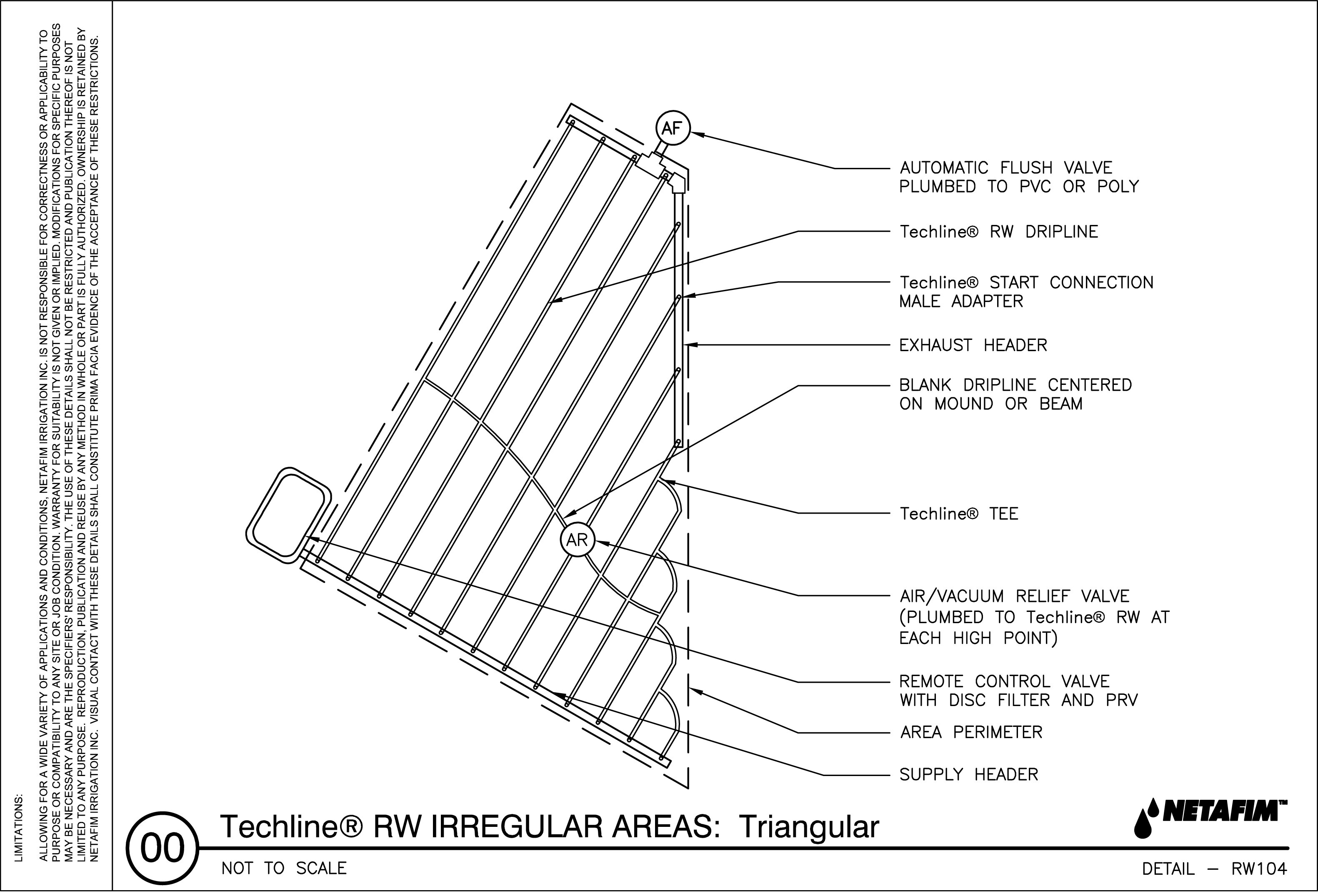 LIMITATIONS:

ALLOWING FOR A WIDE VARIETY OF APPLICATIONS AND CONDITIONS, NETAFIM IRRIGATION INC. IS NOT RESPONSIBLE FOR CORRECTNESS OR APPLICABILITY TO PURPOSE OR COMPATIBILITY TO ANY SITE OR JOB CONDITION. WARRANTY FOR SUITABILITY IS NOT GIVEN OR IMPLIED. MODIFICATIONS FOR SPECIFIC PURPOSES MAY BE NECESSARY AND ARE THE SPECIFIERS' RESPONSIBILITY. THE USE OF THESE DETAILS SHALL NOT BE RESTRICTED AND PUBLICATION THEREOF IS NOT LIMITED TO ANY PURPOSE. REPRODUCTION, PUBLICATION AND REUSE BY ANY METHOD IN WHOLE OR PART IS FULLY AUTHORIZED. OWNERSHIP IS RETAINED BY NETAFIM IRRIGATION INC. VISUAL CONTACT WITH THESE DETAILS SHALL CONSTITUTE PRIMA FACIA EVIDENCE OF THE ACCEPTANCE OF THESE RESTRICTIONS.

AF

AR

AUTOMATIC FLUSH VALVE PLUMBED TO PVC OR POLY

Techline® RW DRIPLINE

Techline® START CONNECTION MALE ADAPTER

EXHAUST HEADER

BLANK DRIPLINE CENTERED ON MOUND OR BEAM

Techline® TEE

AIR/VACUUM RELIEF VALVE (PLUMBED TO Techline® RW AT EACH HIGH POINT)

REMOTE CONTROL VALVE WITH DISC FILTER AND PRV

AREA PERIMETER

SUPPLY HEADER

00

Techline® RW IRREGULAR AREAS: Triangular

NETAFIM™

NOT TO SCALE

DETAIL — RW104