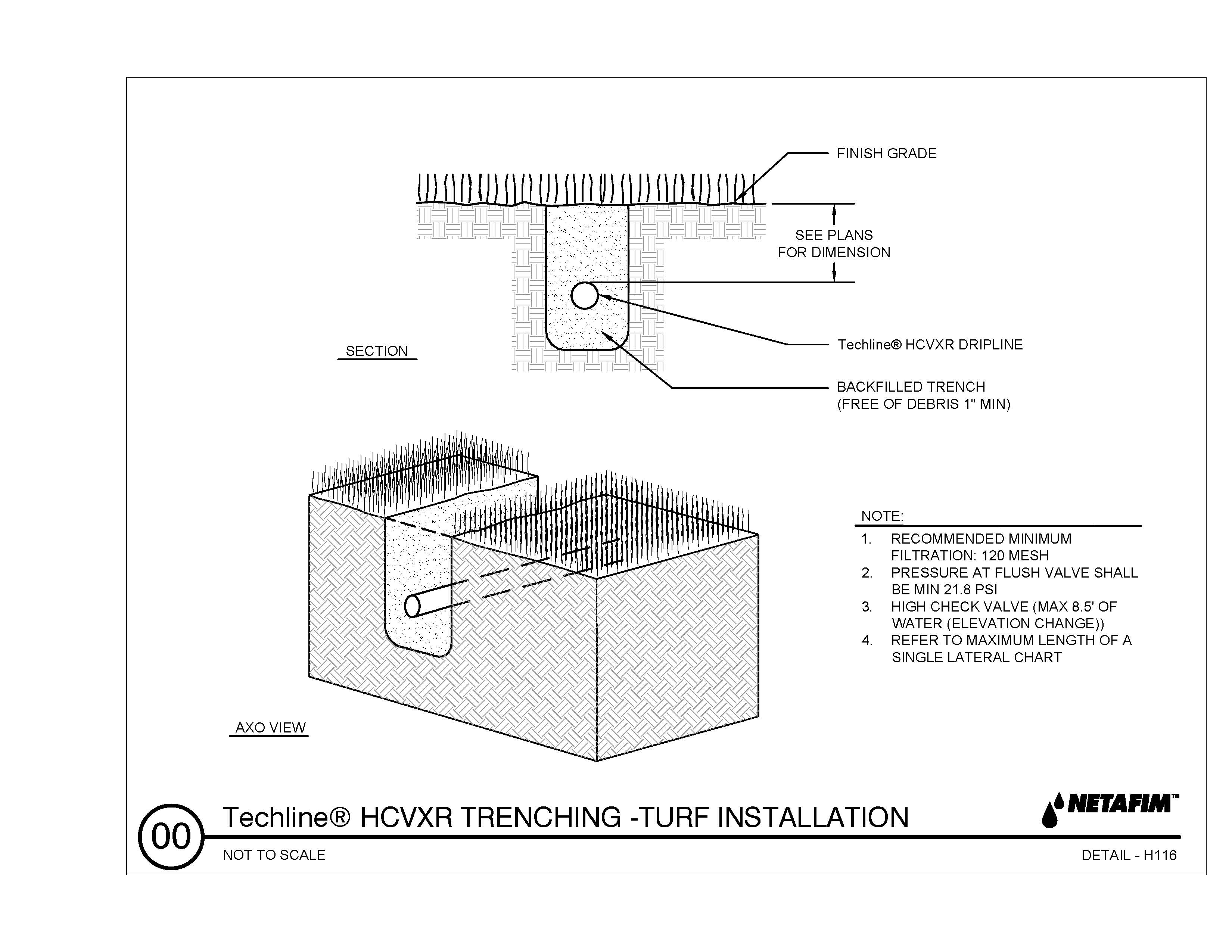 FINISH GRADE

SEE PLANS
FOR DIMENSION

SECTION

Techline® HCVXR DRIPLINE

BACKFILLED TRENCH
(FREE OF DEBRIS 1" MIN)

NOTE:

1. RECOMMENDED MINIMUM FILTRATION: 120 MESH
2. PRESSURE AT FLUSH VALVE SHALL BE MIN 21.8 PSI
3. HIGH CHECK VALVE (MAX 8.5' OF WATER (ELEVATION CHANGE))
4. REFER TO MAXIMUM LENGTH OF A SINGLE LATERAL CHART

AXO VIEW

00

Techline® HCVXR TRENCHING -TURF INSTALLATION

NETAFIM™

NOT TO SCALE

DETAIL - H116